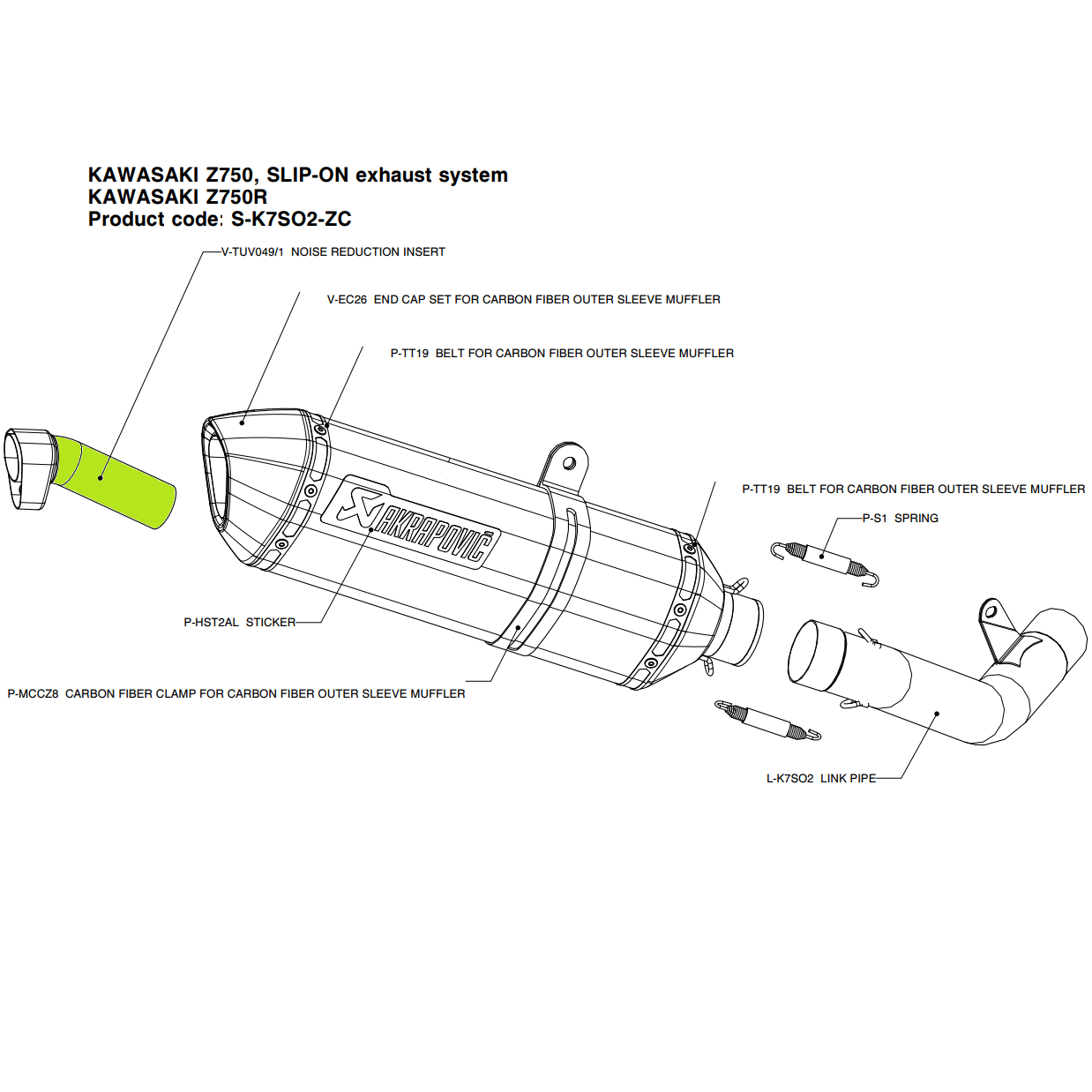 KAWASAKI Z750, SLIP-ON exhaust system
KAWASAKI Z750R
Product code: S-K7SO2-ZC

V-TUV049/1 NOISE REDUCTION INSERT

V-EC26 END CAP SET FOR CARBON FIBER OUTER SLEEVE MUFFLER

P-TT19 BELT FOR CARBON FIBER OUTER SLEEVE MUFFLER

AKRAPOVIČ

P-TT19 BELT FOR CARBON FIBER OUTER SLEEVE MUFFLER

P-S1 SPRING

P-HST2AL STICKER

P-MCCZ8 CARBON FIBER CLAMP FOR CARBON FIBER OUTER SLEEVE MUFFLER

L-K7SO2 LINK PIPE